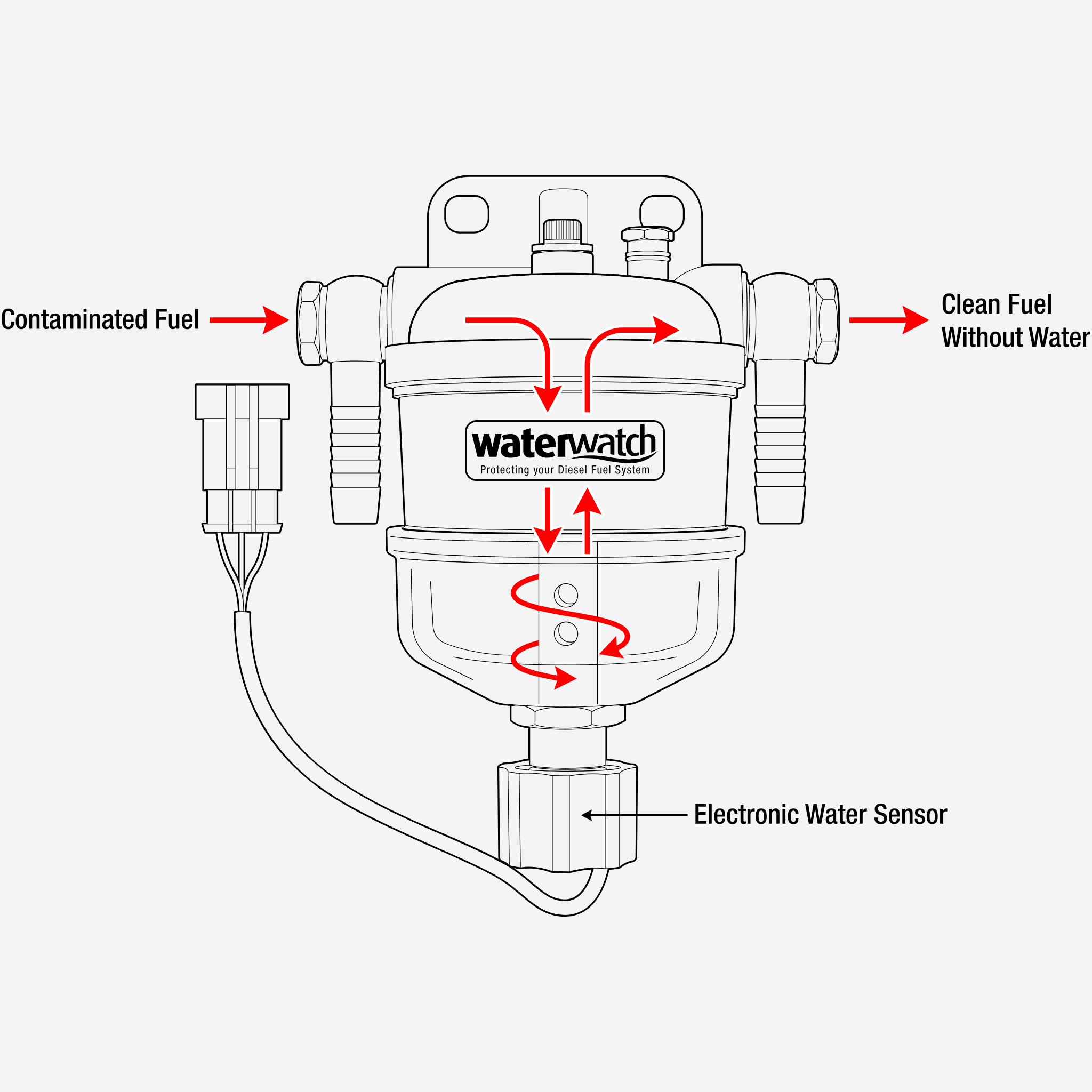 Contaminated Fuel

Clean Fuel
Without Water

waterwatch
Protecting your Diesel Fuel System

Electronic Water Sensor